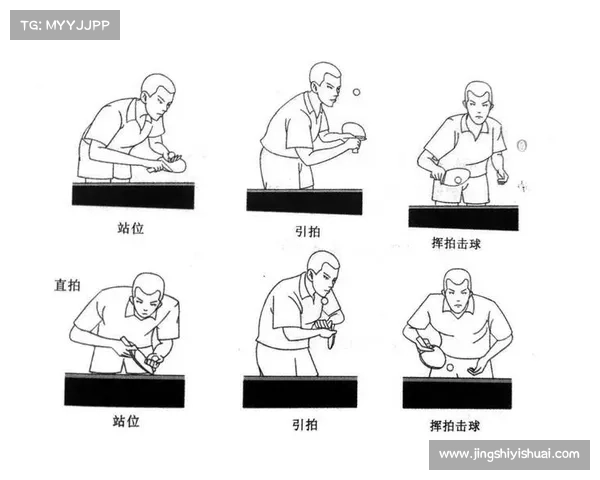 TG: MYYJJPP

站位

引拍

挥拍击球

直拍

站位

引拍

挥拍击球

www.jingshiyishuai.com